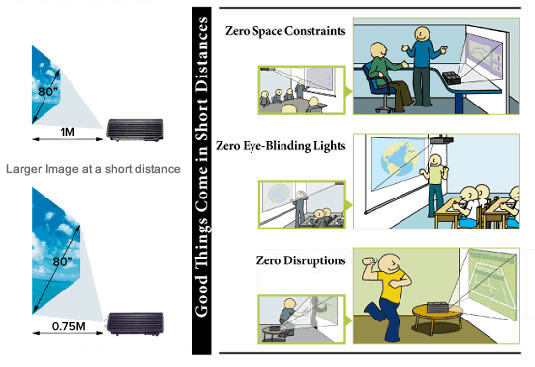 80"

1M

Larger Image at a short distance

80"

0.75M

Good Things Come in Short Distances

Zero Space Constraints

Zero Eye-Blinding Lights

Zero Disruptions